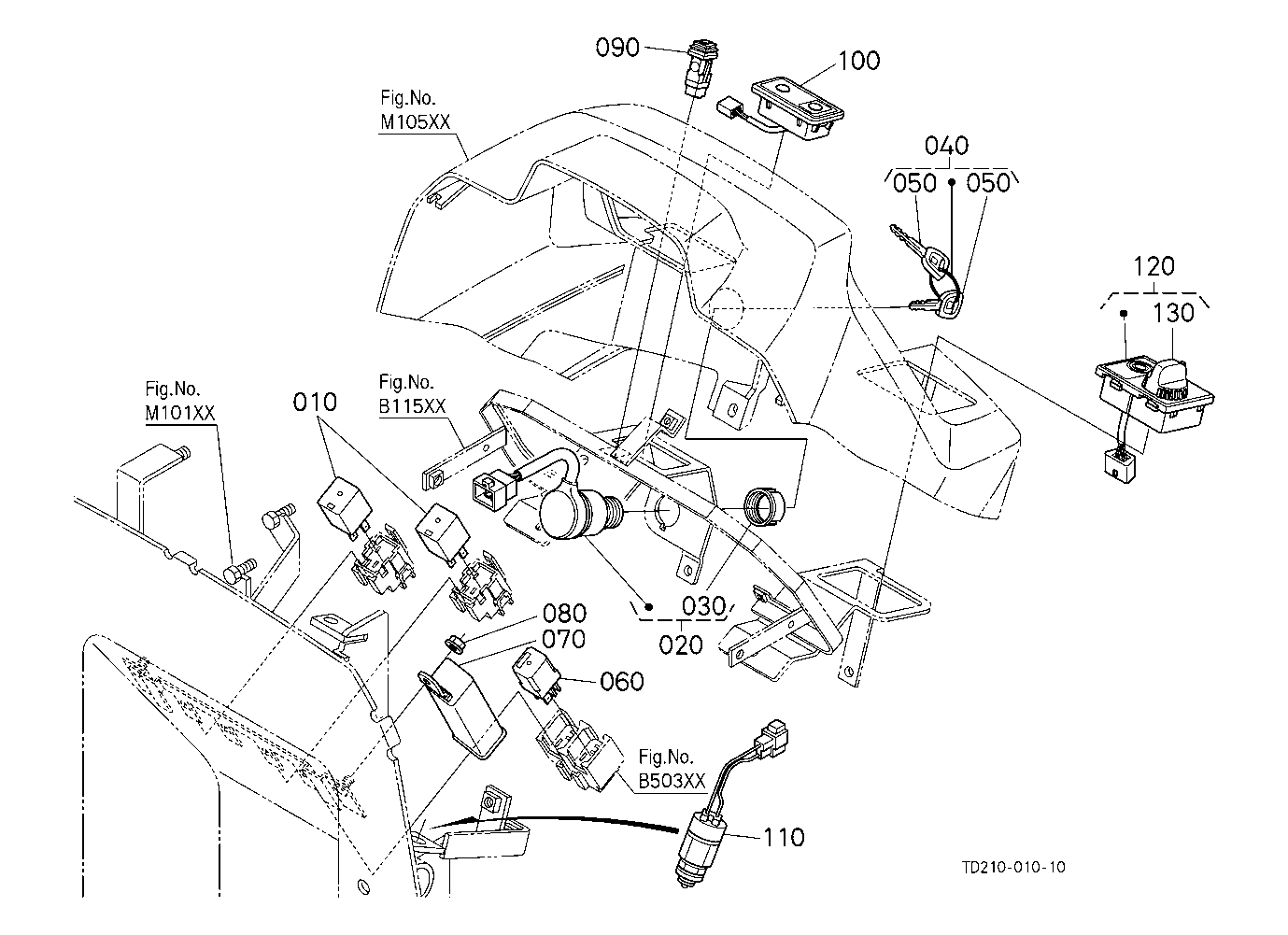 090
100
Fig.No.
M105XX
040
050
050
120
130
Fig.No.
M101XX
010
Fig.No.
B115XX
030
020
080
070
060
Fig.No.
B503XX
110
TD210-010-10